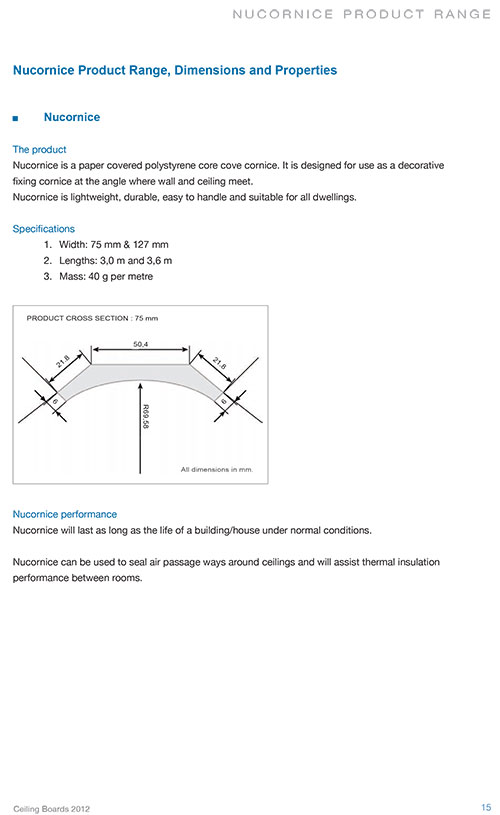 NUCORNICE PRODUCT RANGE

Nucornice Product Range, Dimensions and Properties

■ Nucornice

The product
Nucornice is a paper covered polystyrene core cove cornice. It is designed for use as a decorative fixing cornice at the angle where wall and ceiling meet.
Nucornice is lightweight, durable, easy to handle and suitable for all dwellings.

Specifications
1. Width: 75 mm & 127 mm
2. Lengths: 3,0 m and 3,6 m
3. Mass: 40 g per metre

PRODUCT CROSS SECTION : 75 mm

50,4
21,8
21,8
8
8
R69,58

All dimensions in mm.

Nucornice performance
Nucornice will last as long as the life of a building/house under normal conditions.

Nucornice can be used to seal air passage ways around ceilings and will assist thermal insulation performance between rooms.

Ceiling Boards 2012

15